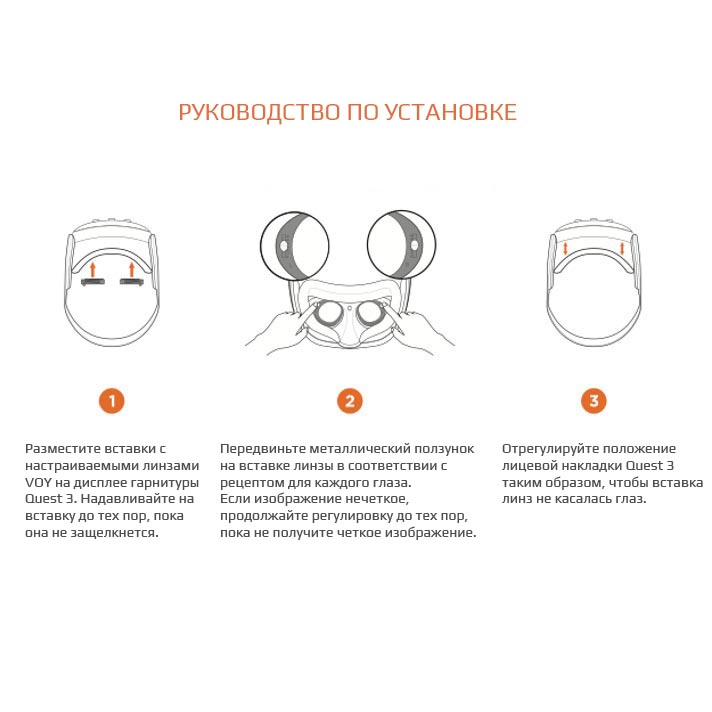 РУКОВОДСТВО ПО УСТАНОВКЕ

1

Разместите вставки с настраиваемыми линзами VOY на дисплее гарнитуры Quest 3. Надавливайте на вставку до тех пор, пока она не защелкнется.

2

Передвиньте металлический ползунок на вставке линзы в соответствии с рецептом для каждого глаза.
Если изображение нечеткое, продолжайте регулировку до тех пор, пока не получите четкое изображение.

3

Отрегулируйте положение лицевой накладки Quest 3 таким образом, чтобы вставка линз не касалась глаз.