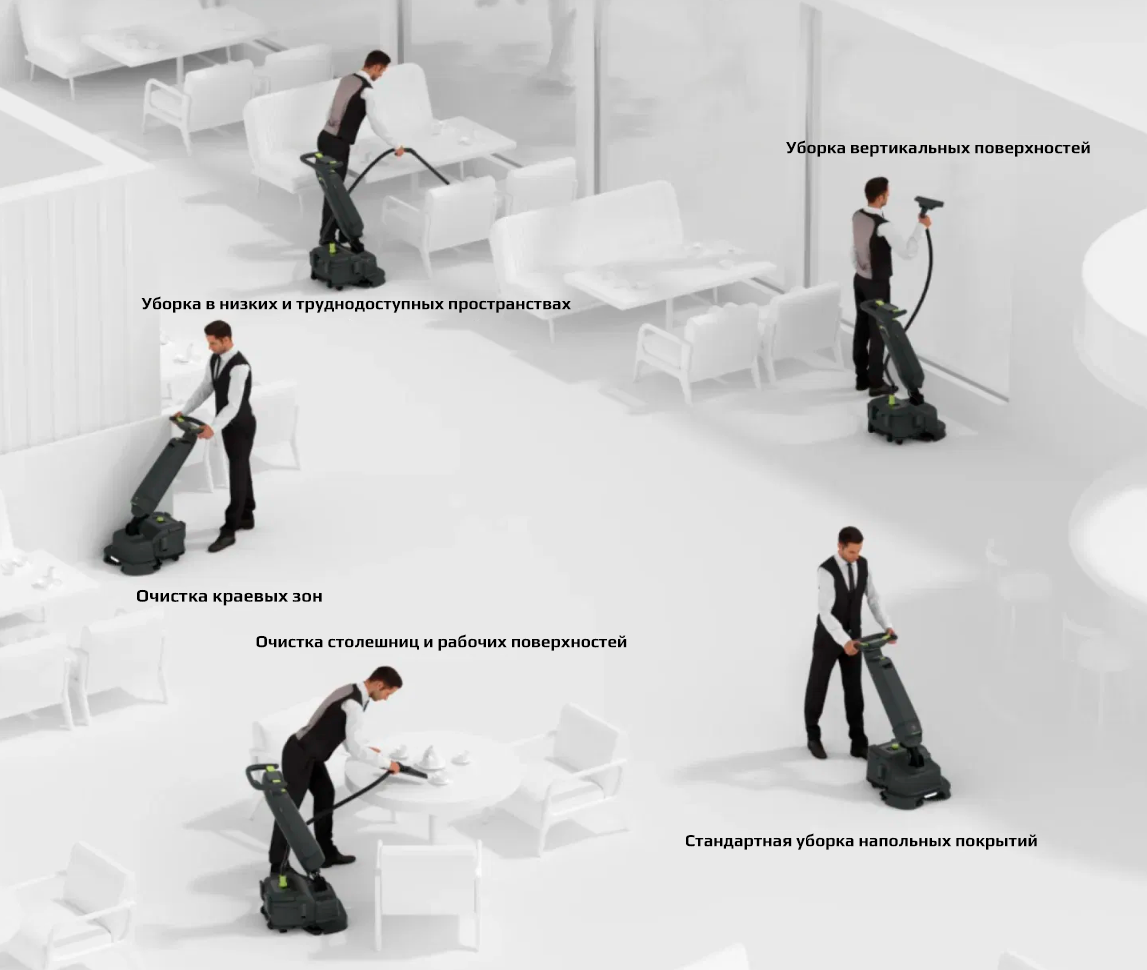 Уборка вертикальных поверхностей

Уборка в низких и труднодоступных пространствах

Очистка краевых зон

Очистка столешниц и рабочих поверхностей

Стандартная уборка напольных покрытий