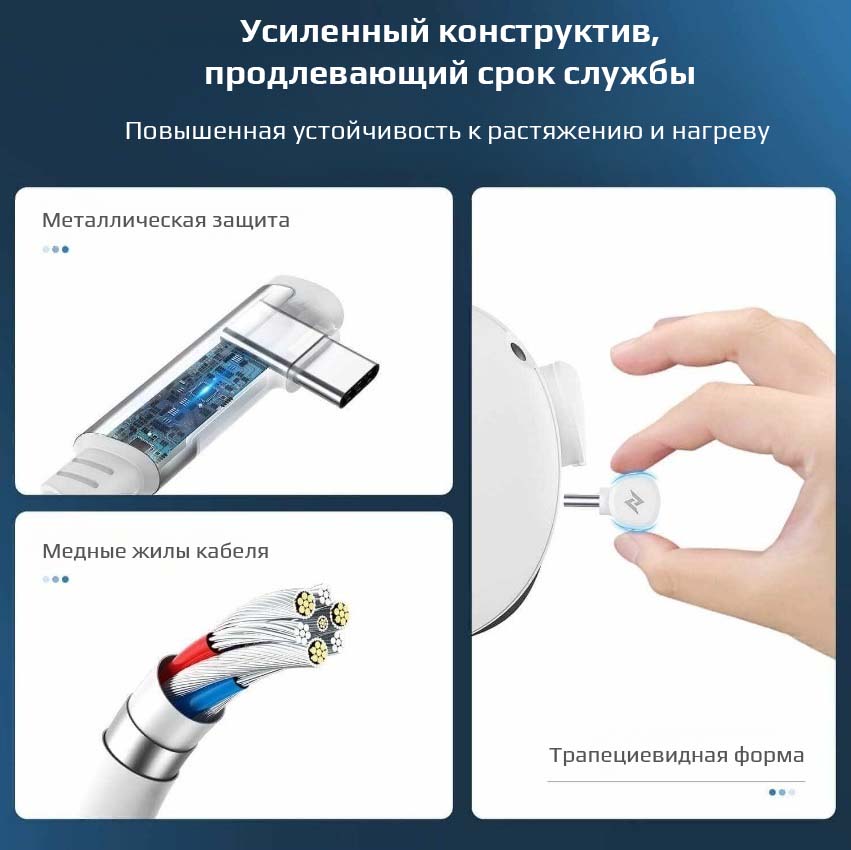 Усиленный конструктив, продлевающий срок службы

Повышенная устойчивость к растяжению и нагреву

Металлическая защита

Медные жилы кабеля

Трапециевидная форма