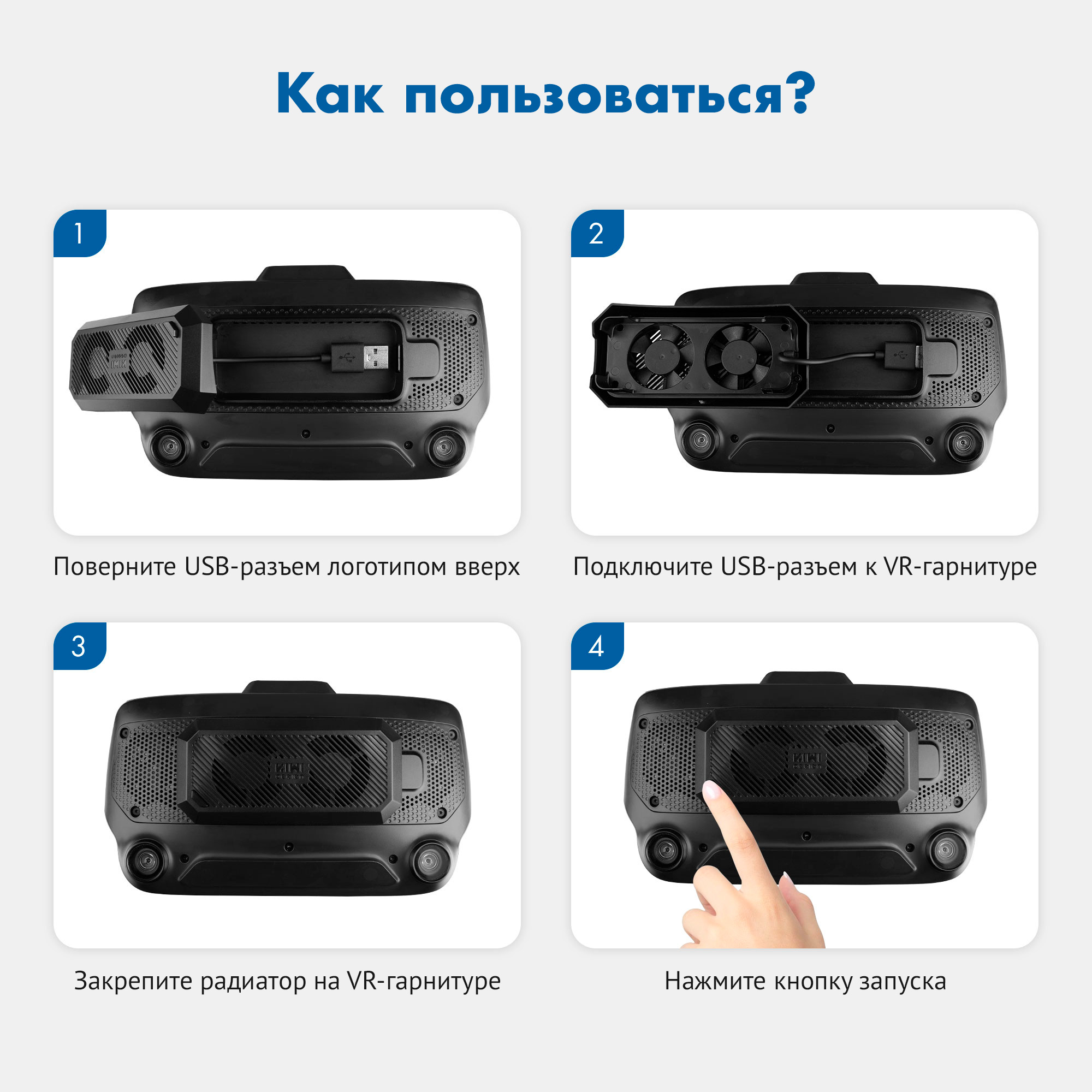 Как пользоваться?

1

Поверните USB-разъем логотипом вверх

2

Подключите USB-разъем к VR-гарнитуре

3

Закрепите радиатор на VR-гарнитуре

4

Нажмите кнопку запуска